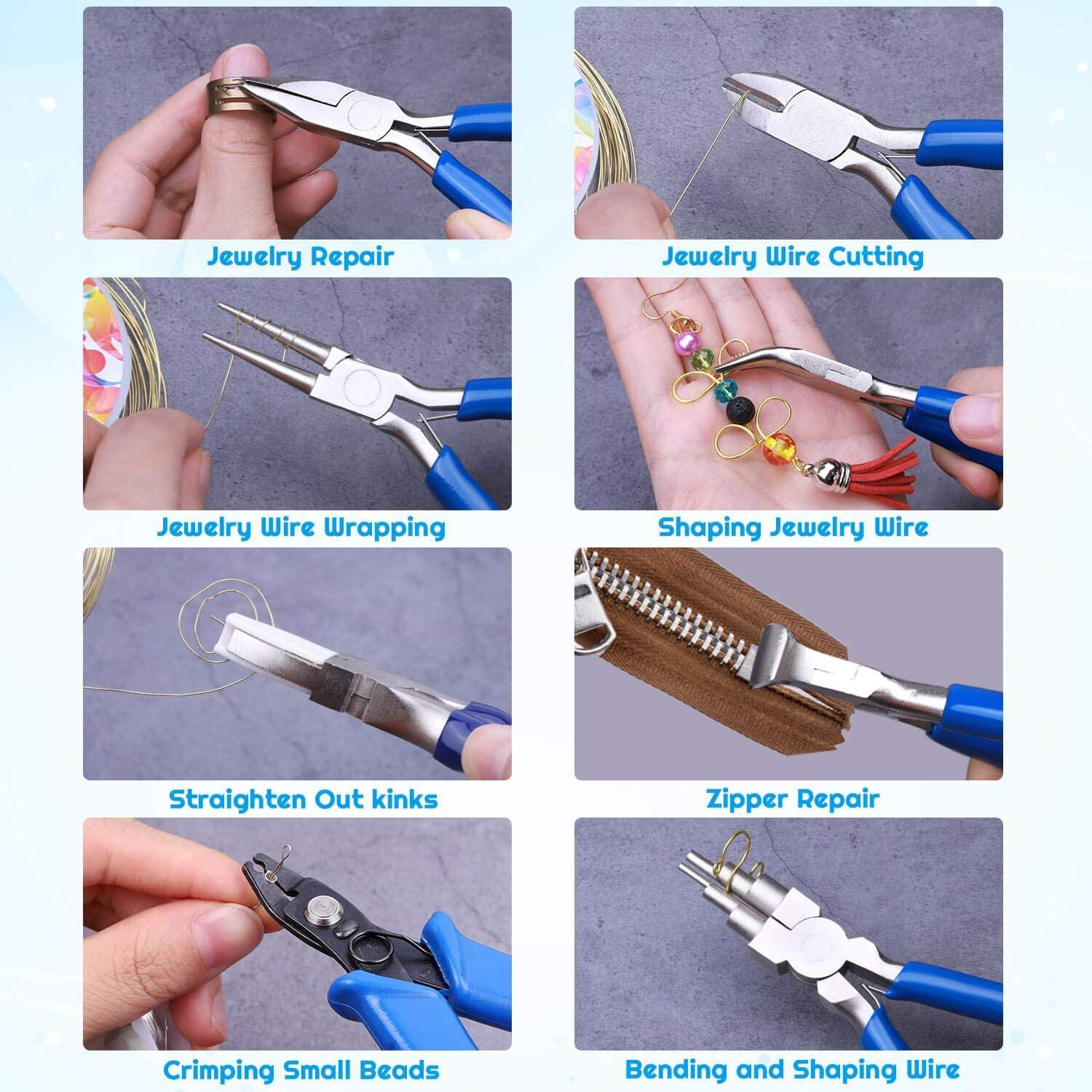 Jewelry Repair

Jewelry Wire Cutting

Jewelry Wire Wrapping

Shaping Jewelry Wire

Straighten Out kinks

Zipper Repair

Crimping Small Beads

Bending and Shaping Wire